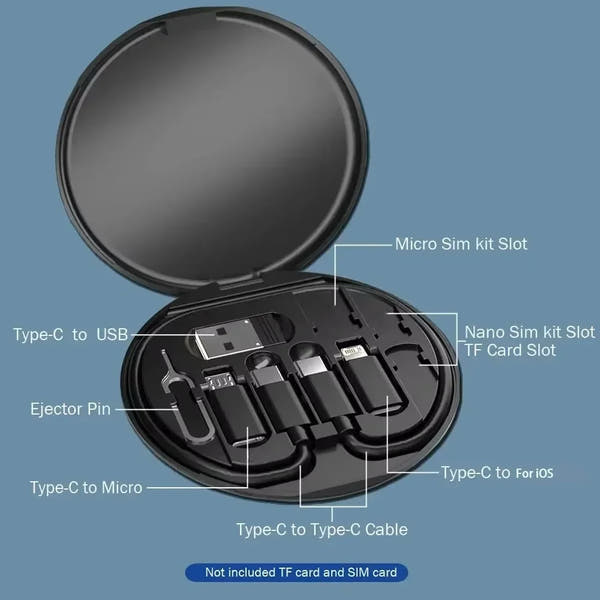 Micro Sim kit Slot

Type-C to USB

Nano Sim kit Slot
TF Card Slot

Ejector Pin

Type-C to For iOS

Type-C to Micro

Type-C to Type-C Cable

Not included TF card and SIM card